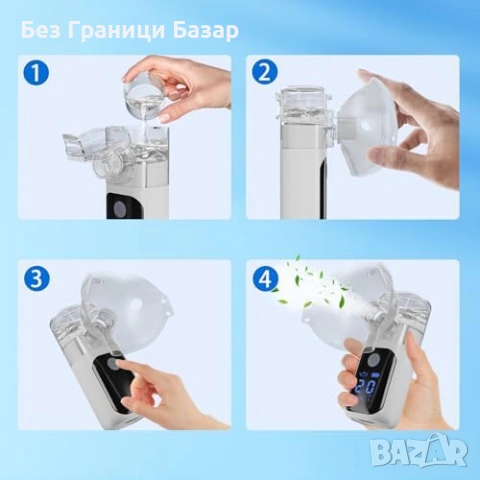 Без Граници Базар

1

2

3

4

20

BAZAR