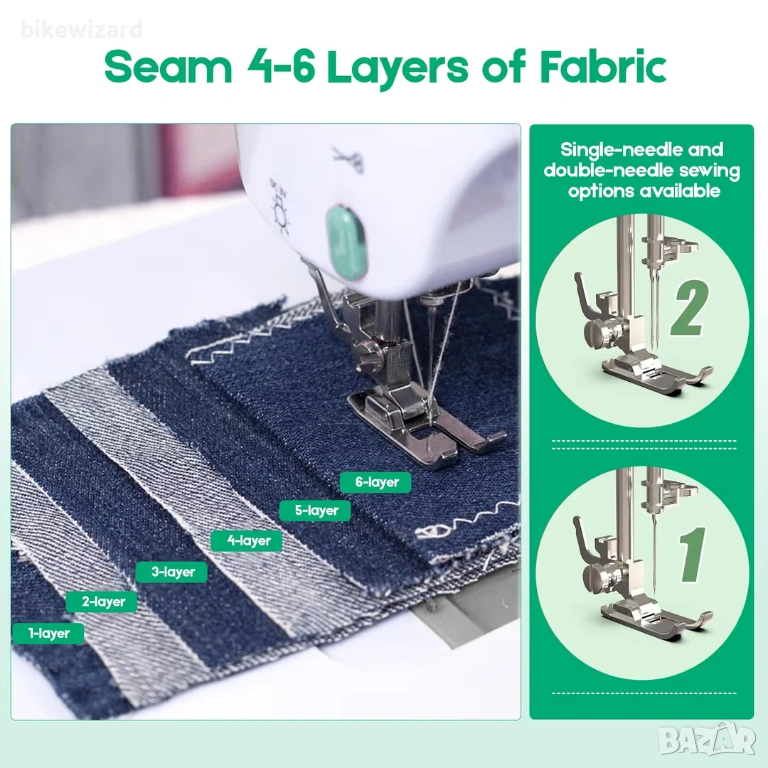 bikewizard

Seam 4-6 Layers of Fabric

6-layer
5-layer
4-layer
3-layer
2-layer
1-layer

Single-needle and double-needle sewing options available

2

1

BAZAR