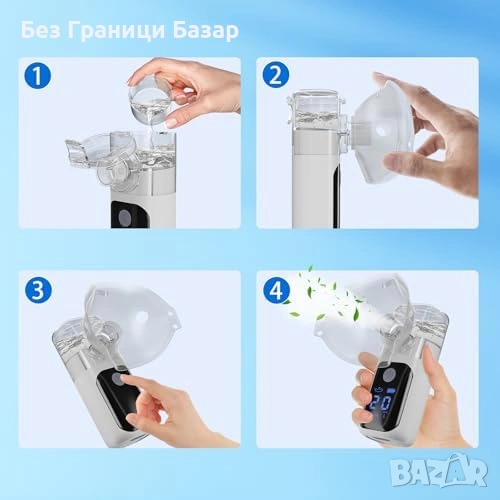 Без Граници Базар

1

2

3

4

20

BAZAR