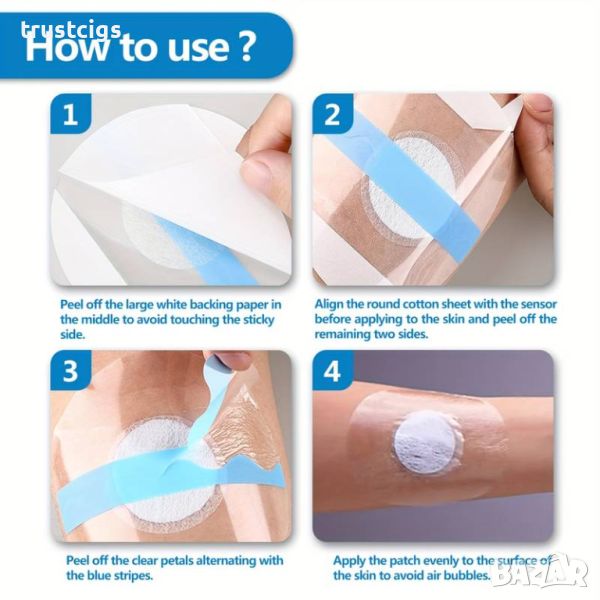 trustcigs

How to use ?

1

Peel off the large white backing paper in the middle to avoid touching the sticky side.

2

Align the round cotton sheet with the sensor before applying to the skin and peel off the remaining two sides.

3

Peel off the clear petals alternating with the blue stripes.

4

Apply the patch evenly to the surface of the skin to avoid air bubbles.

BAZAR