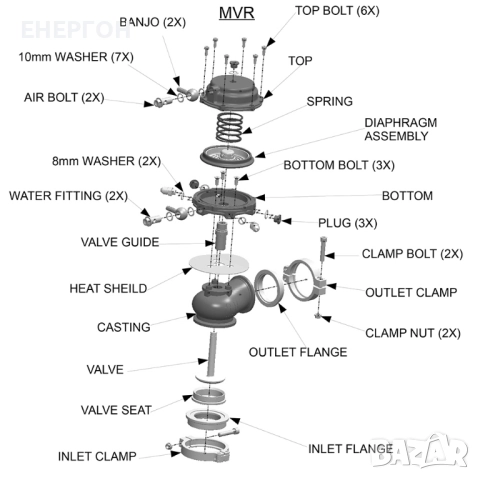 ЕНЕРГОН

MVR

BANJO (2X)

TOP BOLT (6X)

10mm WASHER (7X)

TOP

AIR BOLT (2X)

SPRING

DIAPHRAGM ASSEMBLY

8mm WASHER (2X)

BOTTOM BOLT (3X)

WATER FITTING (2X)

BOTTOM

PLUG (3X)

VALVE GUIDE

CLAMP BOLT (2X)

HEAT SHEILD

OUTLET CLAMP

CASTING

CLAMP NUT (2X)

OUTLET FLANGE

VALVE

VALVE SEAT

INLET FLANGE

INLET CLAMP

BAZAR