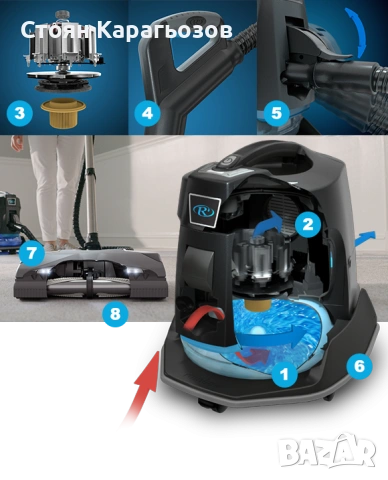 Стоян Карагьозов

3

4

5

R

2

7

8

1

6

BAZAR