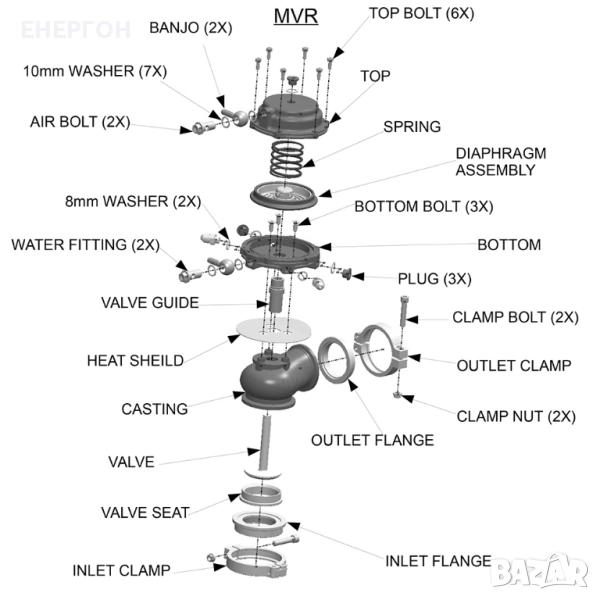 ЕНЕРГОН

MVR

BANJO (2X)

TOP BOLT (6X)

10mm WASHER (7X)

TOP

AIR BOLT (2X)

SPRING

DIAPHRAGM ASSEMBLY

8mm WASHER (2X)

BOTTOM BOLT (3X)

WATER FITTING (2X)

BOTTOM

PLUG (3X)

VALVE GUIDE

CLAMP BOLT (2X)

HEAT SHEILD

OUTLET CLAMP

CASTING

CLAMP NUT (2X)

OUTLET FLANGE

VALVE

VALVE SEAT

INLET FLANGE

INLET CLAMP

BAZAR