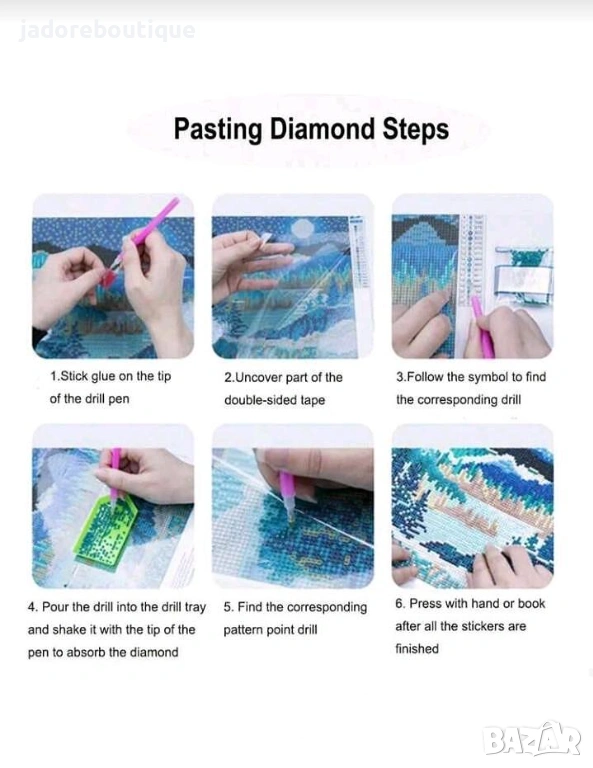 jadoreboutique

Pasting Diamond Steps

1.Stick glue on the tip of the drill pen

2.Uncover part of the double-sided tape

3.Follow the symbol to find the corresponding drill

4. Pour the drill into the drill tray and shake it with the tip of the pen to absorb the diamond

5. Find the corresponding pattern point drill

6. Press with hand or book after all the stickers are finished

BAZAR