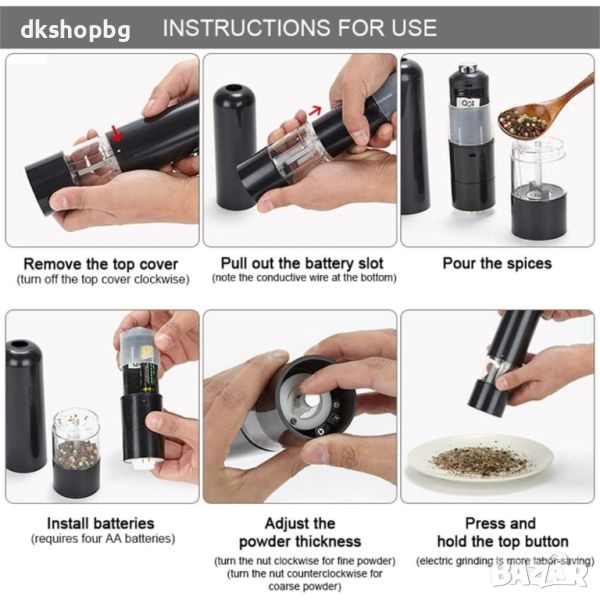 dkshopbg INSTRUCTIONS FOR USE

Remove the top cover
(turn off the top cover clockwise)

Pull out the battery slot
(note the conductive wire at the bottom)

Pour the spices

Install batteries
(requires four AA batteries)

Adjust the powder thickness
(turn the nut clockwise for fine powder)
(turn the nut counterclockwise for coarse powder)

Press and hold the top button
(electric grinding is more labor-saving)

BAZAR