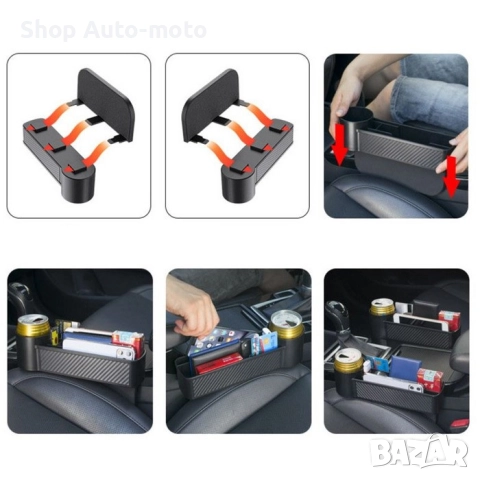 Shop Auto-moto

BAZAR