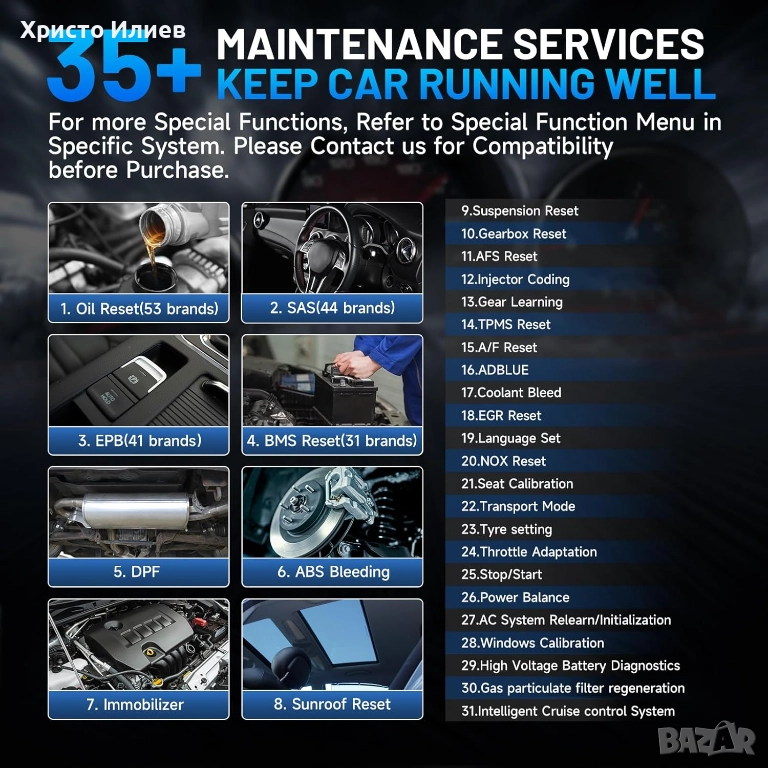 Христо Илиев

35+ MAINTENANCE SERVICES
KEEP CAR RUNNING WELL

For more Special Functions, Refer to Special Function Menu in Specific System. Please Contact us for Compatibility before Purchase.

1. Oil Reset(53 brands)

2. SAS(44 brands)

3. EPB(41 brands)

4. BMS Reset(31 brands)

5. DPF

6. ABS Bleeding

7. Immobilizer

8. Sunroof Reset

9.Suspension Reset
10.Gearbox Reset
11.AFS Reset
12.Injector Coding
13.Gear Learning
14.TPMS Reset
15.A/F Reset
16.ADBLUE
17.Coolant Bleed
18.EGR Reset
19.Language Set
20.NOX Reset
21.Seat Calibration
22.Transport Mode
23.Tyre setting
24.Throttle Adaptation
25.Stop/Start
26.Power Balance
27.AC System Relearn/Initialization
28.Windows Calibration
29.High Voltage Battery Diagnostics
30.Gas particulate filter regeneration
31.Intelligent Cruise control System

BAZAR