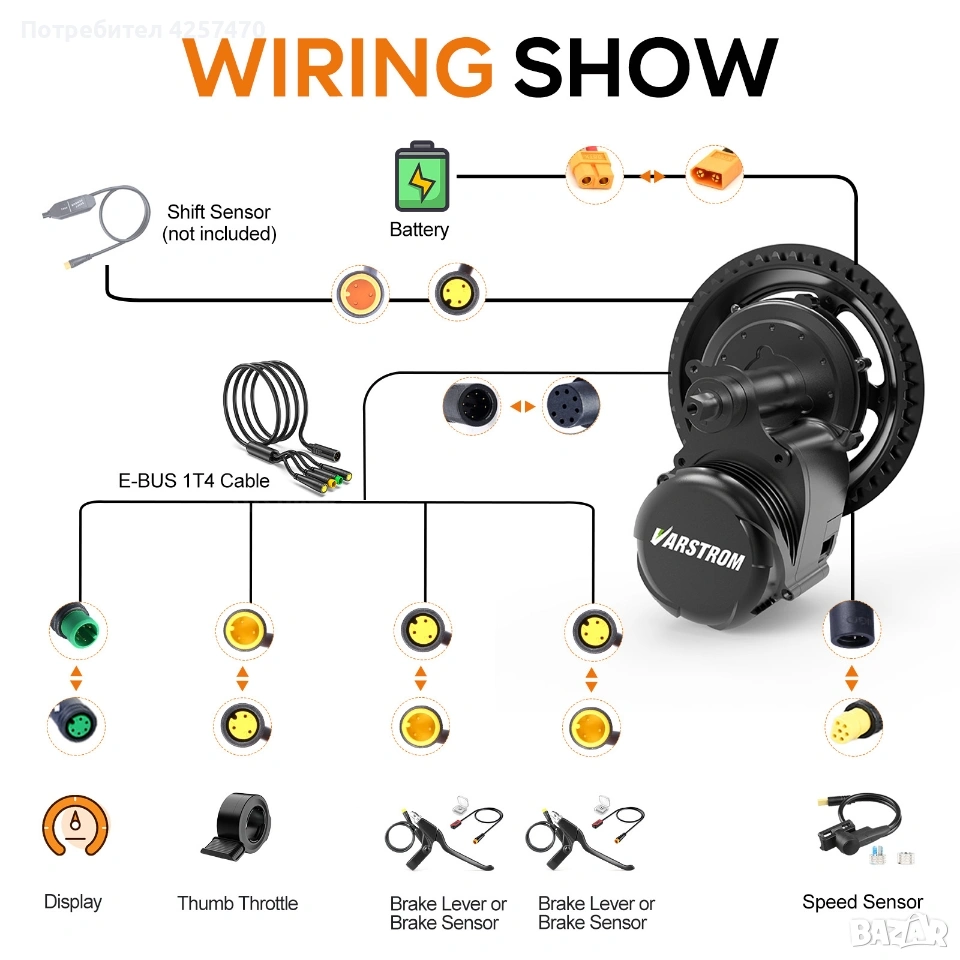 Потребител 4257470

WIRING SHOW

Shift Sensor
(not included)

Battery

E-BUS 1T4 Cable

VARSTROM

Display

Thumb Throttle

Brake Lever or
Brake Sensor

Brake Lever or
Brake Sensor

Speed Sensor

BAZAR