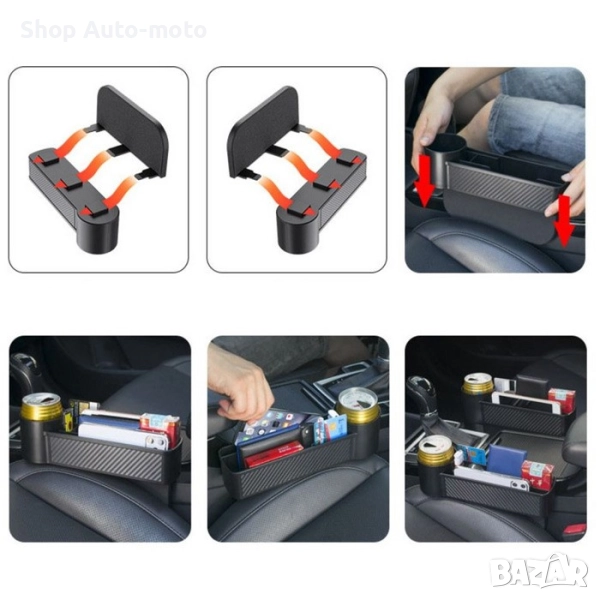 Shop Auto-moto

BAZAR