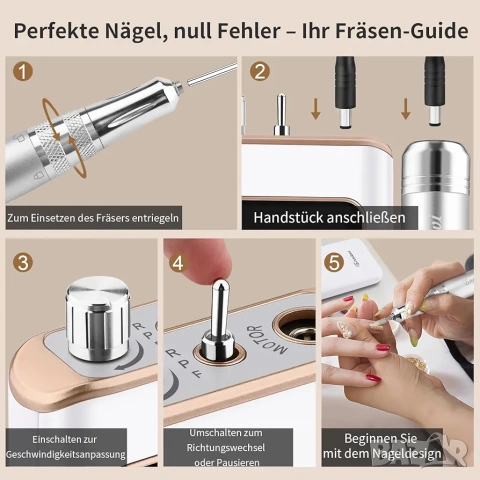 Perfekte Nägel, null Fehler – Ihr Fräsen-Guide

1

Zum Einsetzen des Fräsers entriegeln

2

Handstück anschließen

3

R P F

Einschalten zur Geschwindigkeitsanpassung

4

MOTOR

R P F

Umschalten zum Richtungswechsel oder Pausieren

5

Beginnen Sie mit dem Nageldesign

BAZAR