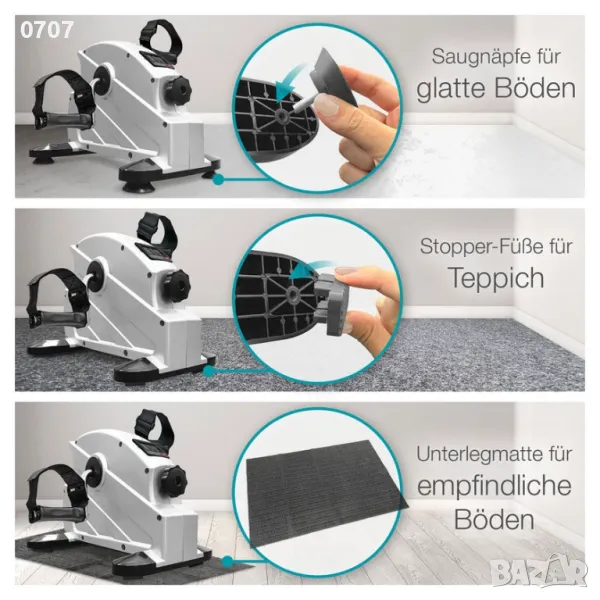 0707

Saugnäpfe für glatte Böden

Stopper-Füße für Teppich

Unterlegmatte für empfindliche Böden

BAZAR