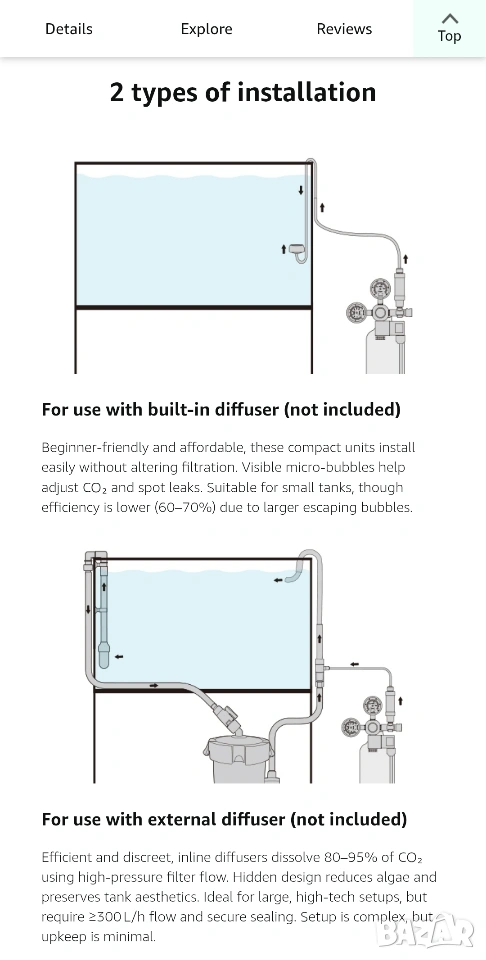 Details Explore Reviews Top

2 types of installation

For use with built-in diffuser (not included)

Beginner-friendly and affordable, these compact units install easily without altering filtration. Visible micro-bubbles help adjust $CO_2$ and spot leaks. Suitable for small tanks, though efficiency is lower (60–70%) due to larger escaping bubbles.

For use with external diffuser (not included)

Efficient and discreet, inline diffusers dissolve 80–95% of $CO_2$ using high-pressure filter flow. Hidden design reduces algae and preserves tank aesthetics. Ideal for large, high-tech setups, but require ≥300 L/h flow and secure sealing. Setup is complex, but upkeep is minimal.

BAZAR