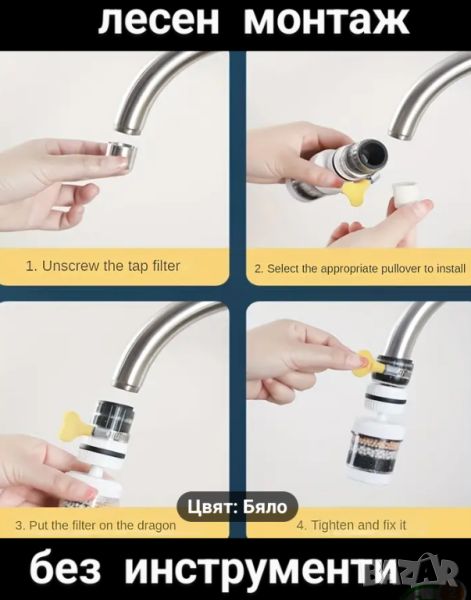 лесен монтаж

1. Unscrew the tap filter

2. Select the appropriate pullover to install

3. Put the filter on the dragon

Цвят: Бяло

4. Tighten and fix it

без инструменти

BAZAR