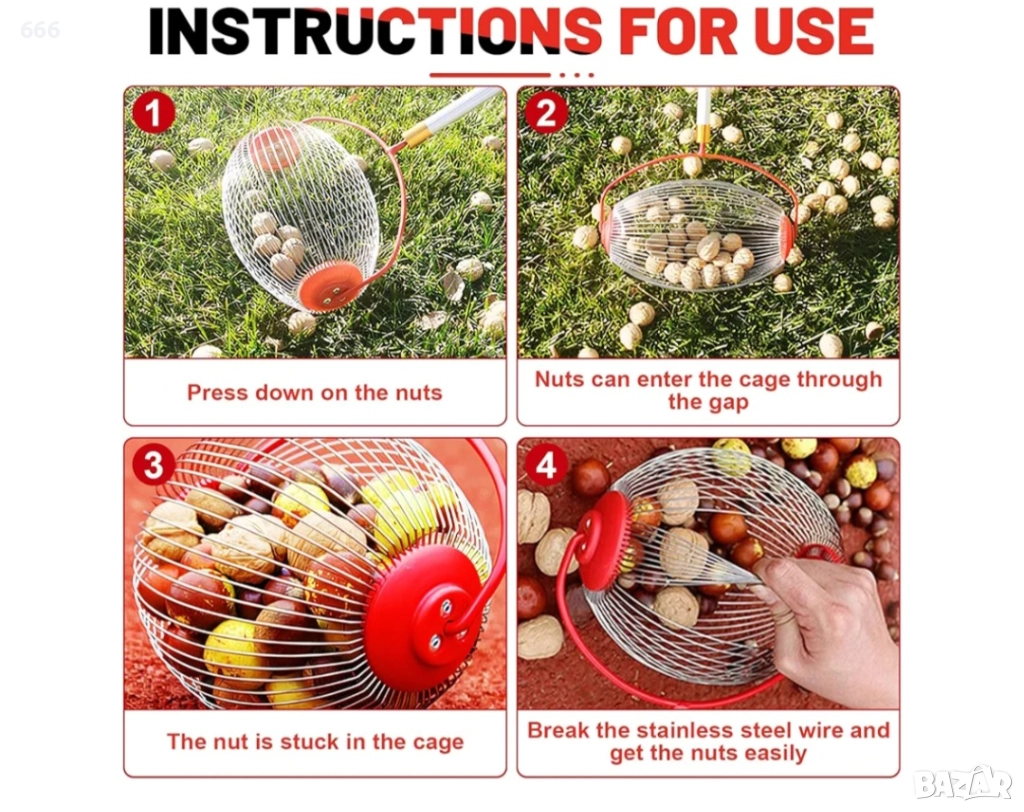 666

INSTRUCTIONS FOR USE

1

Press down on the nuts

2

Nuts can enter the cage through the gap

3

The nut is stuck in the cage

4

Break the stainless steel wire and get the nuts easily

BAZAR