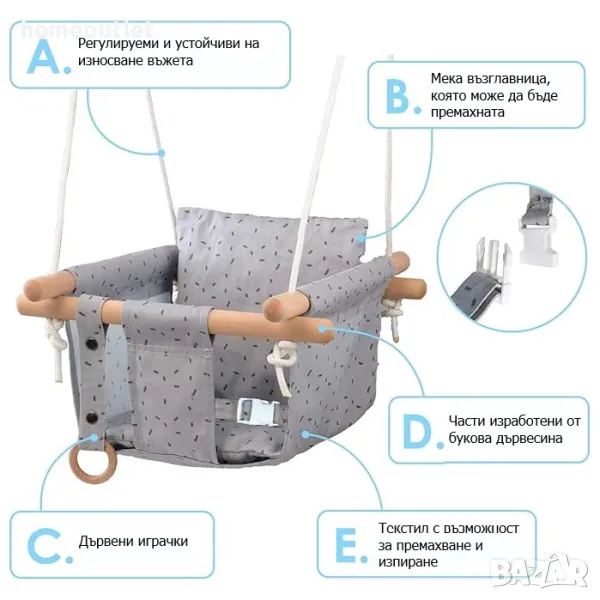 homeoutlet

A. Регулируеми и устойчиви на износване въжета

B. Мека възглавница, която може да бъде премахната

D. Части изработени от букова дървесина

C. Дървени играчки

E. Текстил с възможност за премахване и изпиране

BAZAR