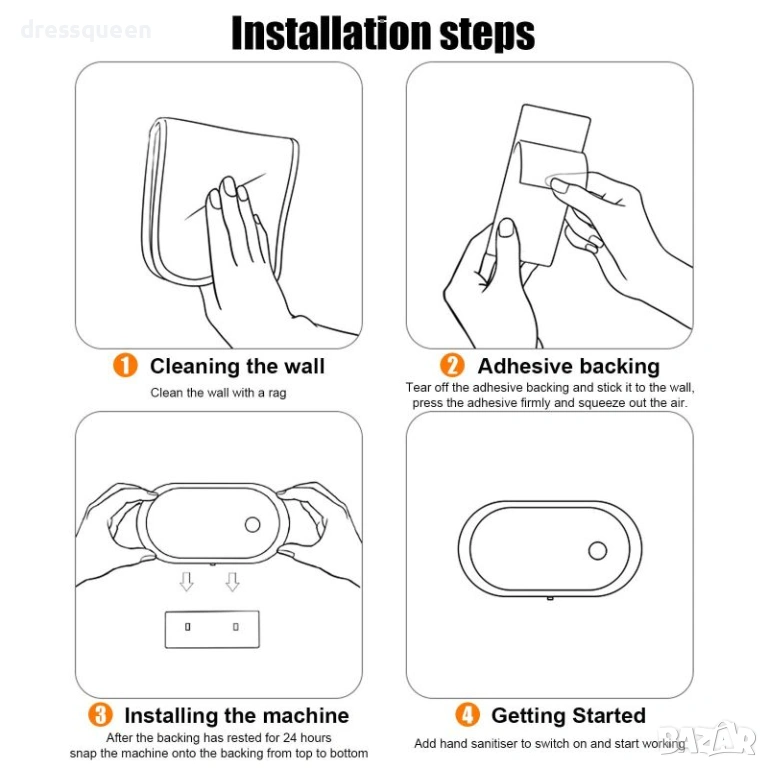 dressqueen

Installation steps

1 Cleaning the wall

Clean the wall with a rag

2 Adhesive backing

Tear off the adhesive backing and stick it to the wall, press the adhesive firmly and squeeze out the air.

3 Installing the machine

After the backing has rested for 24 hours snap the machine onto the backing from top to bottom

4 Getting Started

Add hand sanitiser to switch on and start working

BAZAR