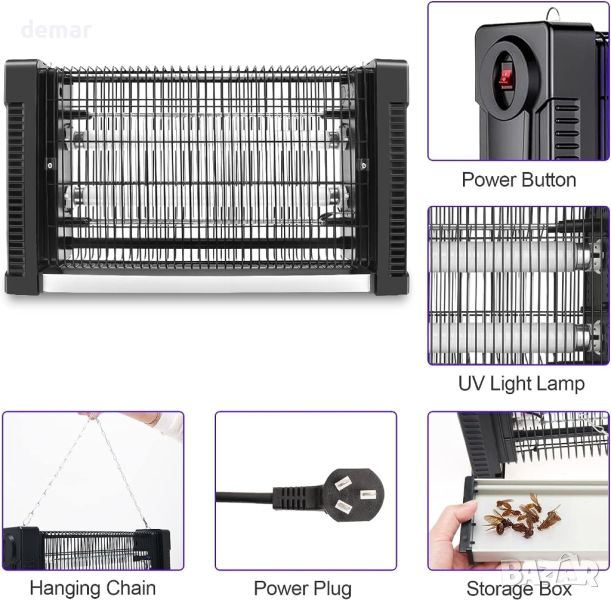 demar

Power Button

UV Light Lamp

Hanging Chain

Power Plug

Storage Box

BAZAR