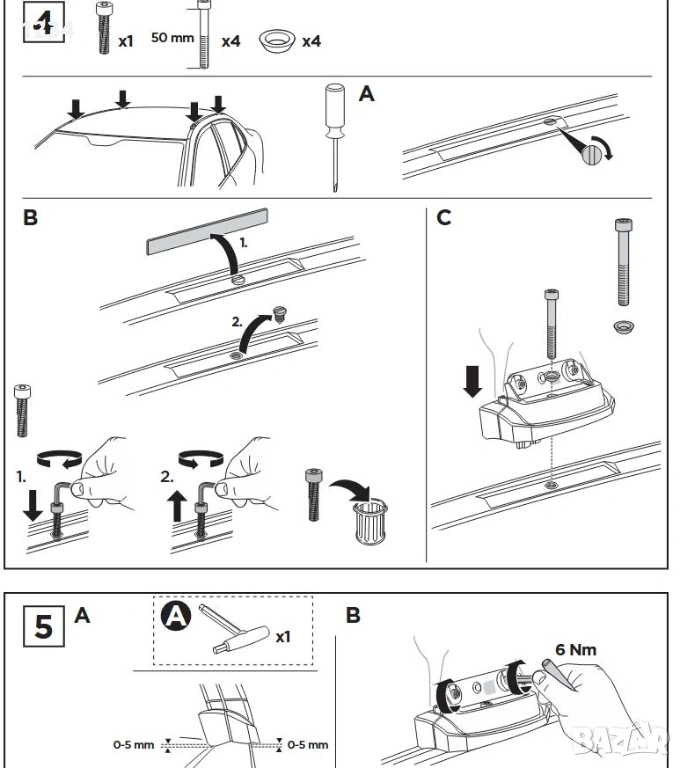 4

x1

50 mm

x4

x4

A

B

1.

2.

1.

2.

C

5

A

A

x1

B

6 Nm

0-5 mm

0-5 mm

BAZAR