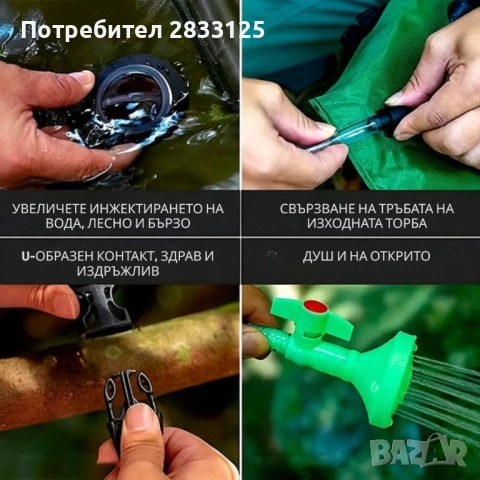 Потребител 2833125

УВЕЛИЧЕТЕ ИНЖЕКТИРАНЕТО НА ВОДА, ЛЕСНО И БЪРЗО

СВЪРЗВАНЕ НА ТРЪБАТА НА ИЗХОДНАТА ТОРБА

U-ОБРАЗЕН КОНТАКТ, ЗДРАВ И ИЗДРЪЖЛИВ

ДУШ И НА ОТКРИТО

BAZAR