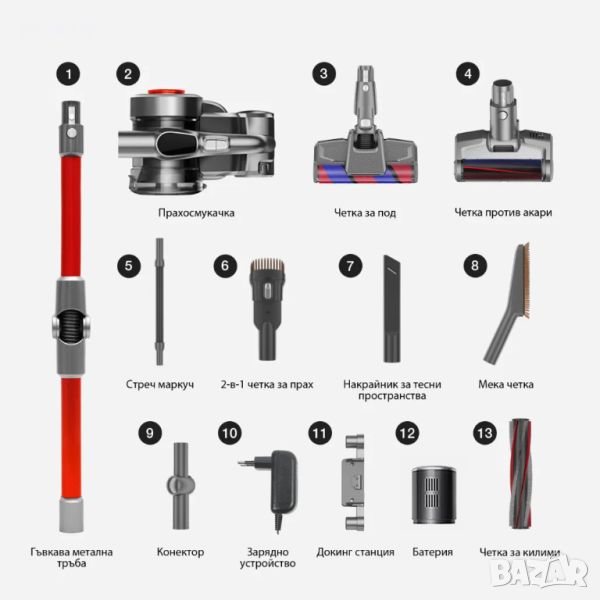 1

2

3

4

Прахосмукачка

Четка за под

Четка против акари

5

6

7

8

Стреч маркуч

2-в-1 четка за прах

Накрайник за тесни пространства

Мека четка

9

10

11

12

13

Гъвкава метална тръба

Конектор

Зарядно устройство

Докинг станция

Батерия

Четка за килими

BAZAR