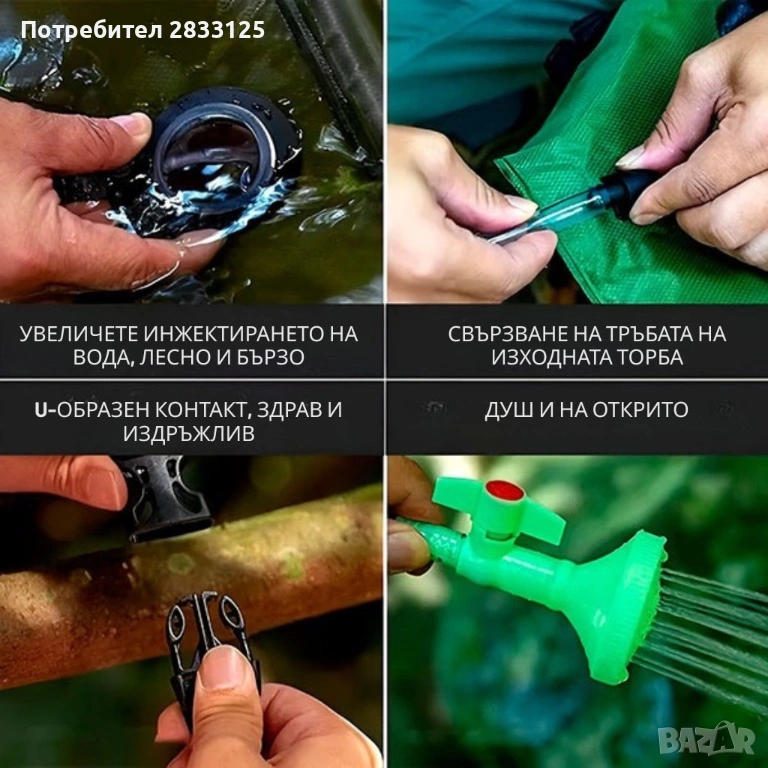 Потребител 2833125

УВЕЛИЧЕТЕ ИНЖЕКТИРАНЕТО НА ВОДА, ЛЕСНО И БЪРЗО

СВЪРЗВАНЕ НА ТРЪБАТА НА ИЗХОДНАТА ТОРБА

U-ОБРАЗЕН КОНТАКТ, ЗДРАВ И ИЗДРЪЖЛИВ

ДУШ И НА ОТКРИТО

BAZAR