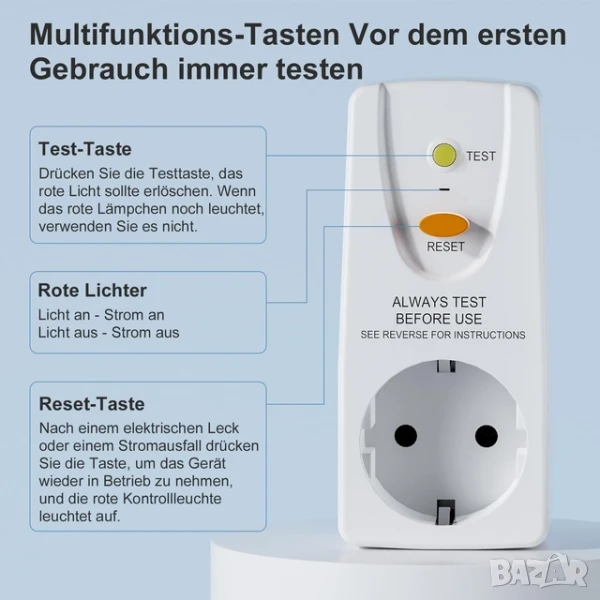 Multifunktions-Tasten Vor dem ersten Gebrauch immer testen

Test-Taste
Drücken Sie die Testtaste, das rote Licht sollte erlöschen. Wenn das rote Lämpchen noch leuchtet, verwenden Sie es nicht.

Rote Lichter
Licht an - Strom an
Licht aus - Strom aus

Reset-Taste
Nach einem elektrischen Leck oder einem Stromausfall drücken Sie die Taste, um das Gerät wieder in Betrieb zu nehmen, und die rote Kontrollleuchte leuchtet auf.

TEST

RESET

ALWAYS TEST
BEFORE USE
SEE REVERSE FOR INSTRUCTIONS

BAZAR