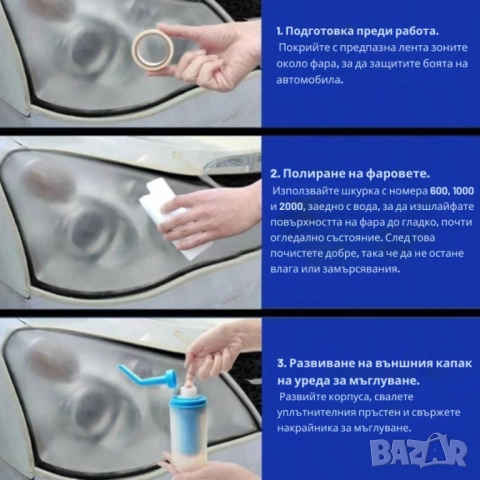 1. Подготовка преди работа.
Покрийте с предпазна лента зоните около фара, за да защитите боята на автомобила.

2. Полиране на фаровете.
Използвайте шкурка с номера 600, 1000 и 2000, заедно с вода, за да изшлайфате повърхността на фара до гладко, почти огледално състояние. След това почистете добре, така че да не остане влага или замърсявания.

3. Развиване на външния капак на уреда за мъглуване.
Развийте корпуса, свалете уплътнителния пръстен и свържете накрайника за мъглуване.

BAZAR