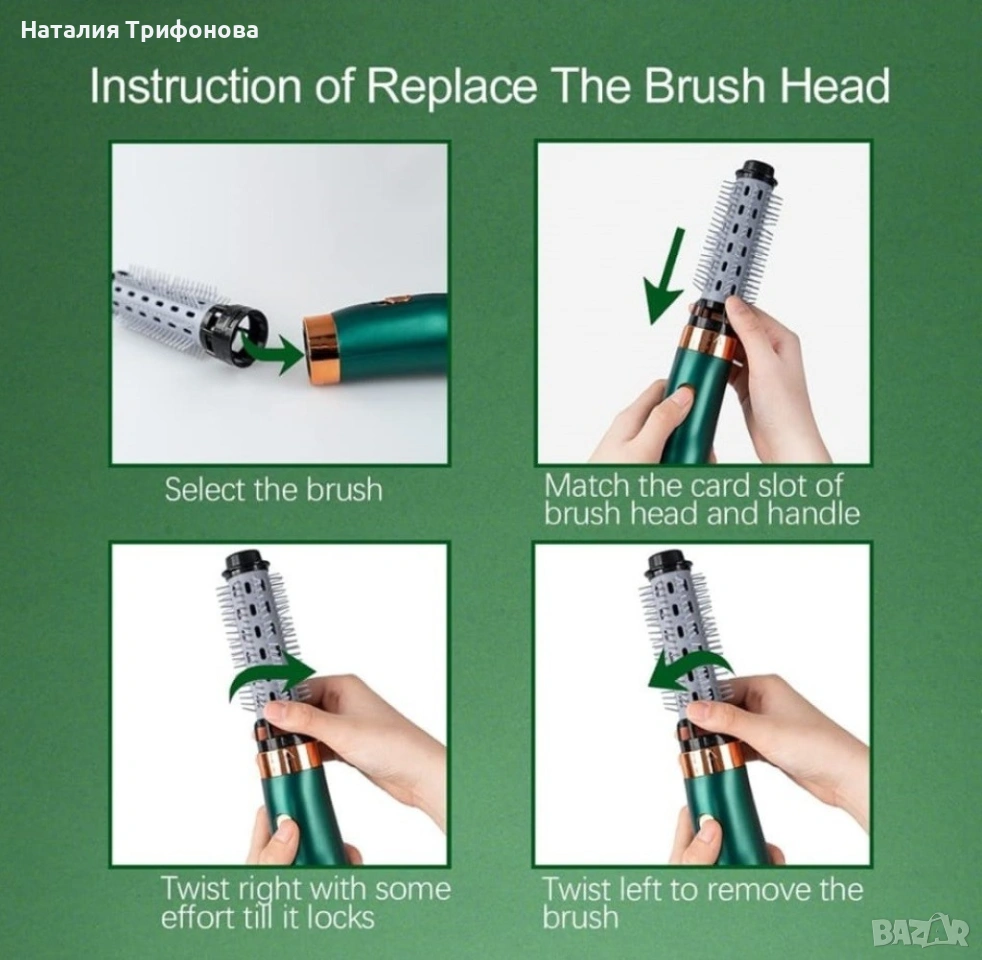 Наталия Трифонова

Instruction of Replace The Brush Head

Select the brush

Match the card slot of brush head and handle

Twist right with some effort till it locks

Twist left to remove the brush

BAZAR