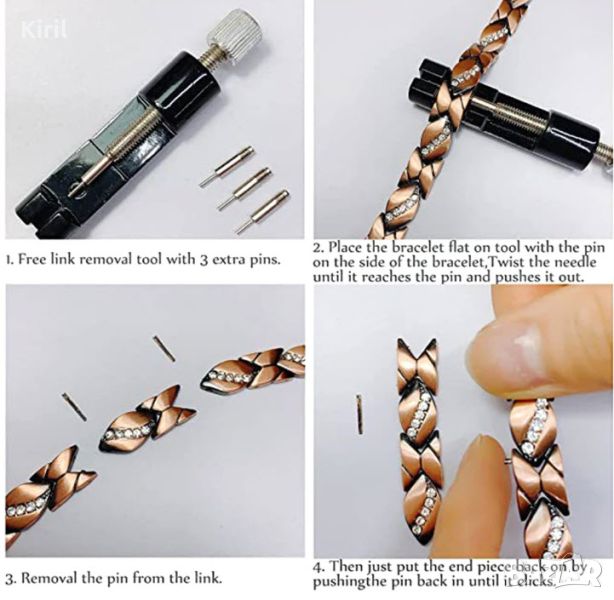 Kiril

1. Free link removal tool with 3 extra pins.

2. Place the bracelet flat on tool with the pin on the side of the bracelet,Twist the needle until it reaches the pin and pushes it out.

3. Removal the pin from the link.

4. Then just put the end piece back on by pushingthe pin back in until it clicks.