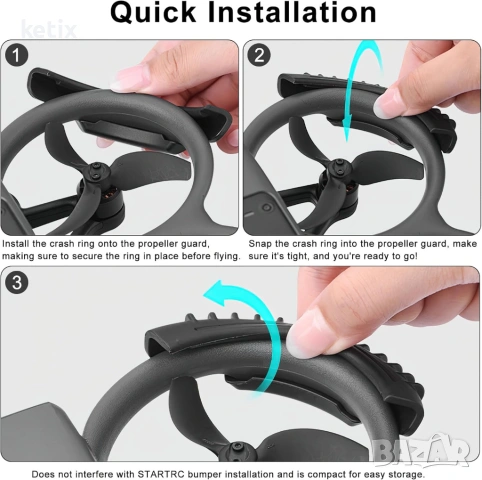 Quick Installation

ketix

1

2

Install the crash ring onto the propeller guard, making sure to secure the ring in place before flying.

Snap the crash ring into the propeller guard, make sure it's tight, and you're ready to go!

3

BAZAR

Does not interfere with STARTRC bumper installation and is compact for easy storage.