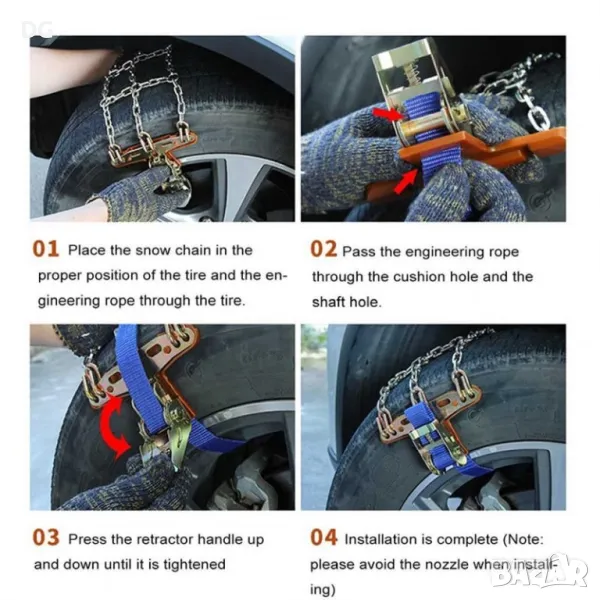 DG

01 Place the snow chain in the proper position of the tire and the engineering rope through the tire.

02 Pass the engineering rope through the cushion hole and the shaft hole.

03 Press the retractor handle up and down until it is tightened

04 Installation is complete (Note: please avoid the nozzle when installing)

BAZAR