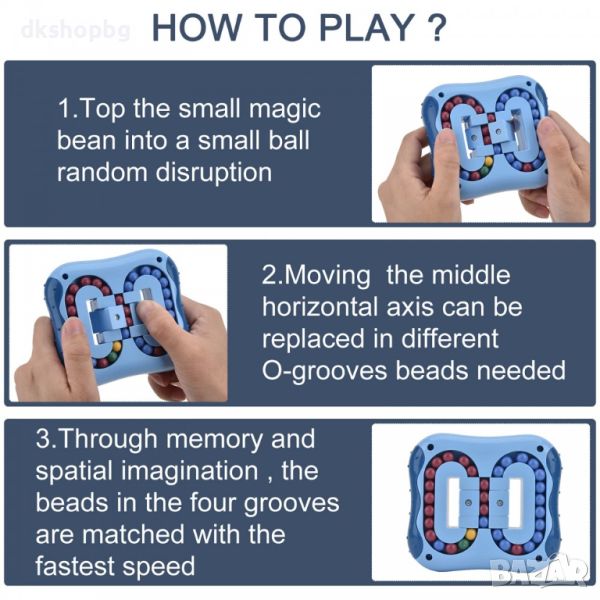 dkshopbg HOW TO PLAY ?

1.Top the small magic bean into a small ball random disruption

2.Moving the middle horizontal axis can be replaced in different O-grooves beads needed

3.Through memory and spatial imagination , the beads in the four grooves are matched with the fastest speed

BAZAR