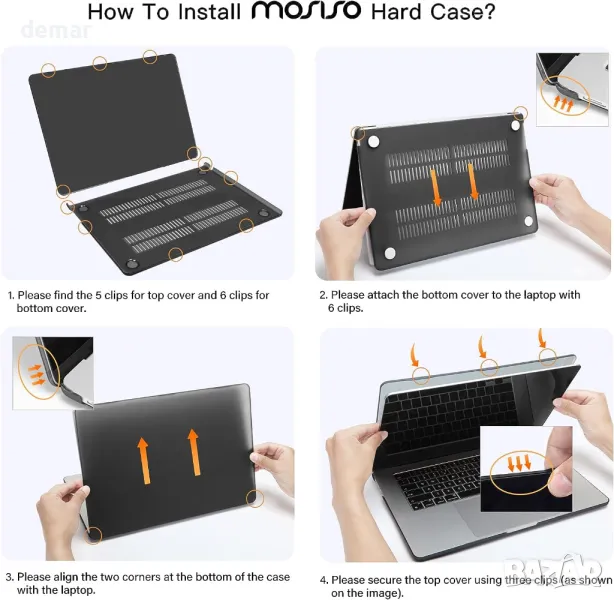 How To Install MOSISO Hard Case?

demar

1. Please find the 5 clips for top cover and 6 clips for bottom cover.

2. Please attach the bottom cover to the laptop with 6 clips.

3. Please align the two corners at the bottom of the case with the laptop.

4. Please secure the top cover using three clips (as shown on the image).

BAZAR