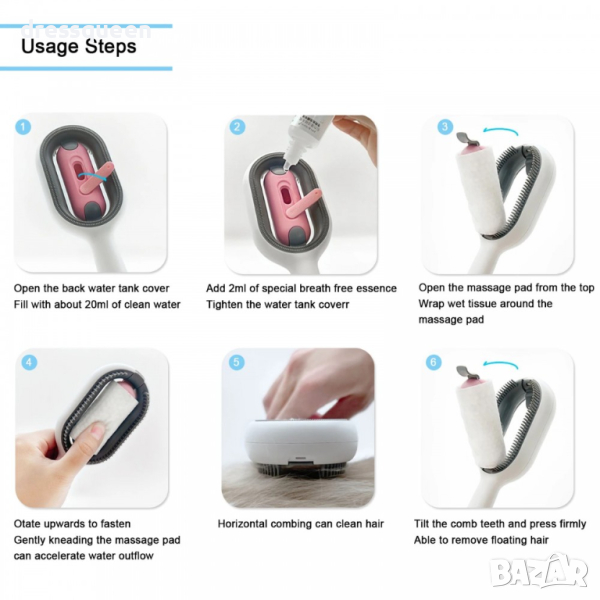 dressqueen
Usage Steps

1
Open the back water tank cover
Fill with about 20ml of clean water

2
Add 2ml of special breath free essence
Tighten the water tank coverr

3
Open the massage pad from the top
Wrap wet tissue around the massage pad

4
Otate upwards to fasten
Gently kneading the massage pad can accelerate water outflow

5
Horizontal combing can clean hair

6
Tilt the comb teeth and press firmly
Able to remove floating hair

BAZAR