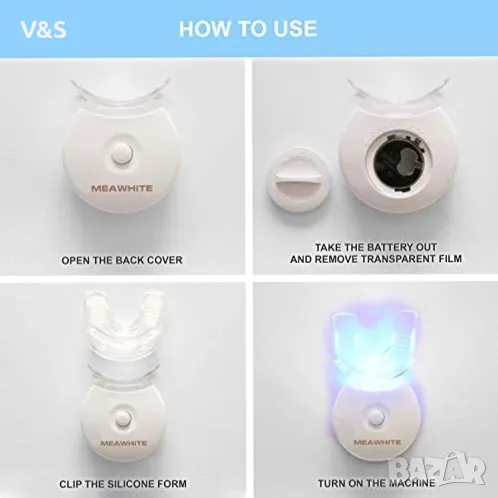 V&S

HOW TO USE

MEAWHITE

OPEN THE BACK COVER

TAKE THE BATTERY OUT AND REMOVE TRANSPARENT FILM

MEAWHITE

CLIP THE SILICONE FORM

MEAWHITE

TURN ON THE MACHINE

BAZAR