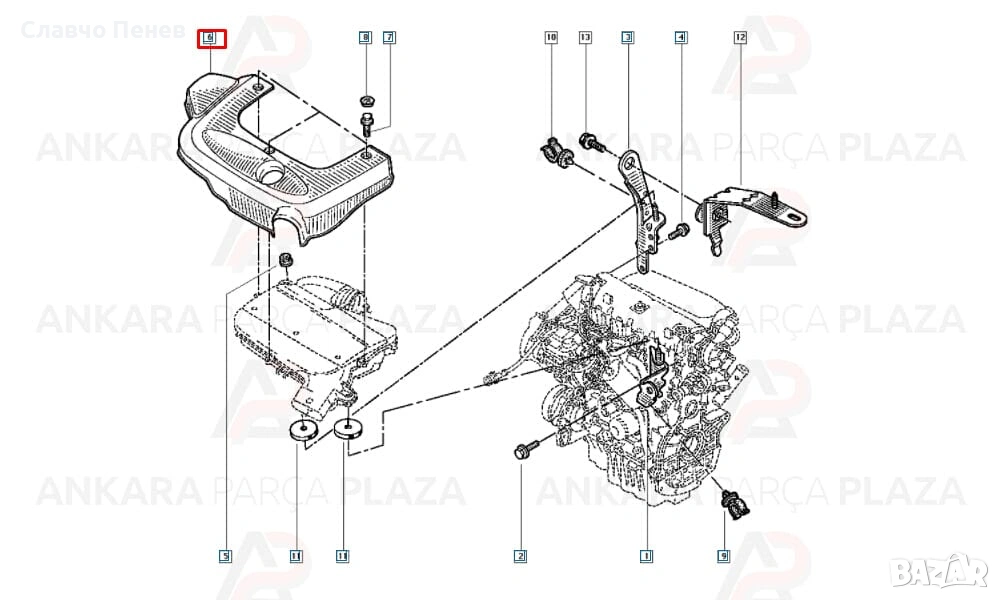 Славчо Пенев

6
8
7
10
13
3
4
12

ANKARA PARÇA PLAZA
ANKARA PARÇA PLAZA
ANKARA PARÇA PLAZA
ANKARA PARÇA PLAZA
ANKARA PARÇA PLAZA
ANKARA PARÇA PLAZA

5
11
11
2
1
9

bazar