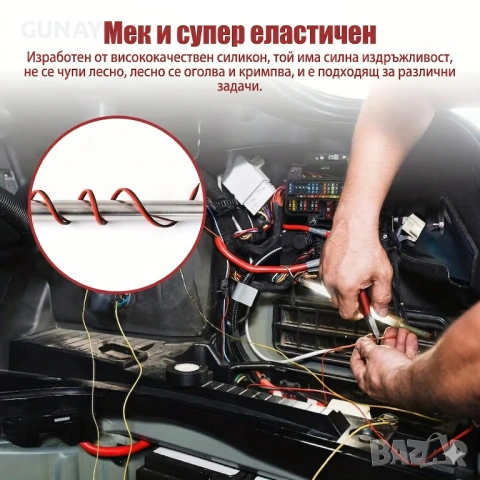 GUNAY

Мек и супер еластичен

Изработен от висококачествен силикон, той има силна издръжливост, не се чупи лесно, лесно се оголва и кримпва, и е подходящ за различни задачи.

BAZAR