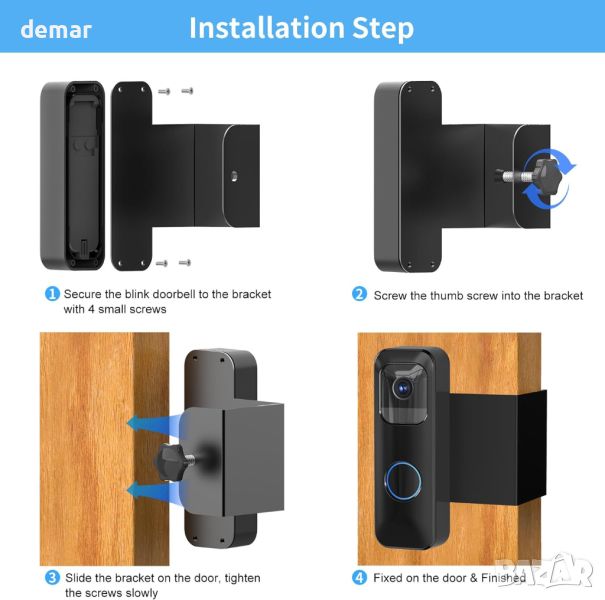 demar

Installation Step

1 Secure the blink doorbell to the bracket with 4 small screws

2 Screw the thumb screw into the bracket

3 Slide the bracket on the door, tighten the screws slowly

4 Fixed on the door & Finished

BAZAR