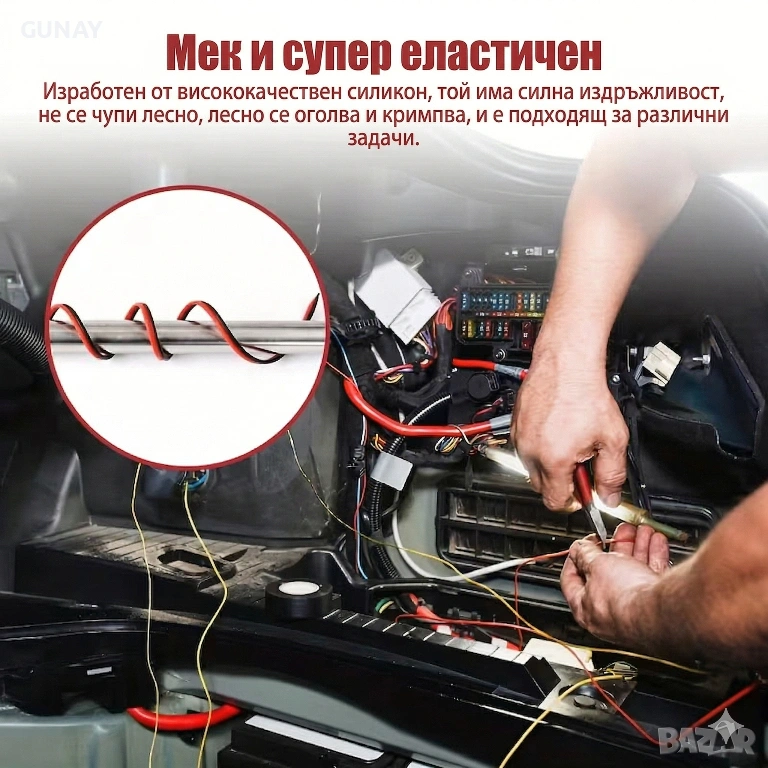 GUNAY

Мек и супер еластичен

Изработен от висококачествен силикон, той има силна издръжливост, не се чупи лесно, лесно се оголва и кримпва, и е подходящ за различни задачи.

BAZAR