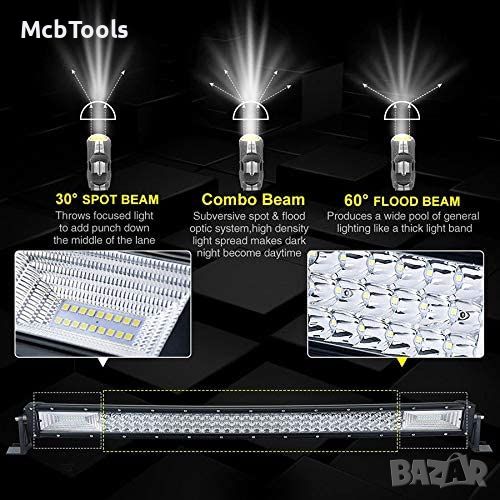 McbTools

30° SPOT BEAM
Throws focused light to add punch down the middle of the lane

Combo Beam
Subversive spot & flood optic system,high density light spread makes dark night become daytime

60° FLOOD BEAM
Produces a wide pool of general lighting like a thick light band

BAZAR