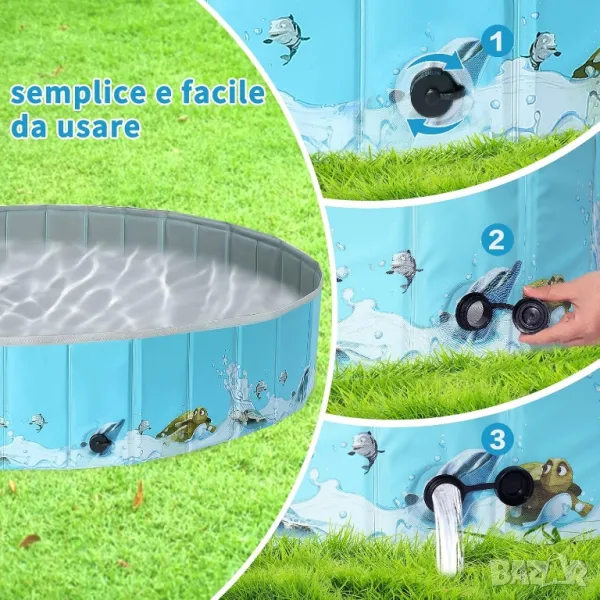 semplice e facile da usare

1

2

3

BAZAR