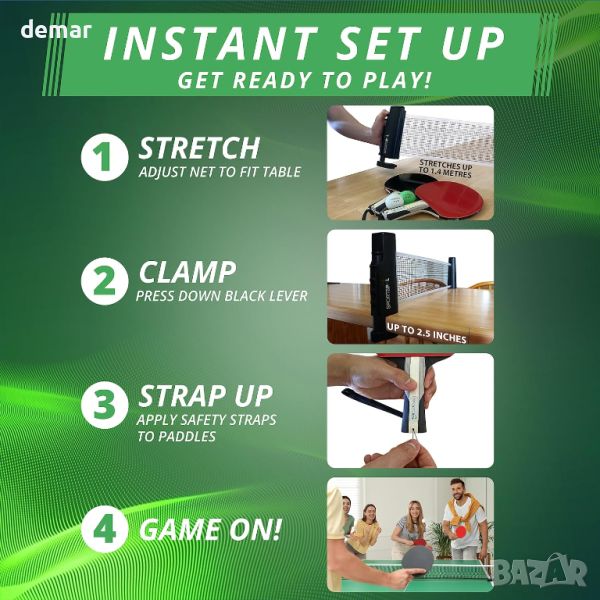 demar

INSTANT SET UP
GET READY TO PLAY!

1 STRETCH
ADJUST NET TO FIT TABLE

STRETCHES UP TO 1.4 METRES

2 CLAMP
PRESS DOWN BLACK LEVER

UP TO 2.5 INCHES

3 STRAP UP
APPLY SAFETY STRAPS TO PADDLES

4 GAME ON!

BAZAR