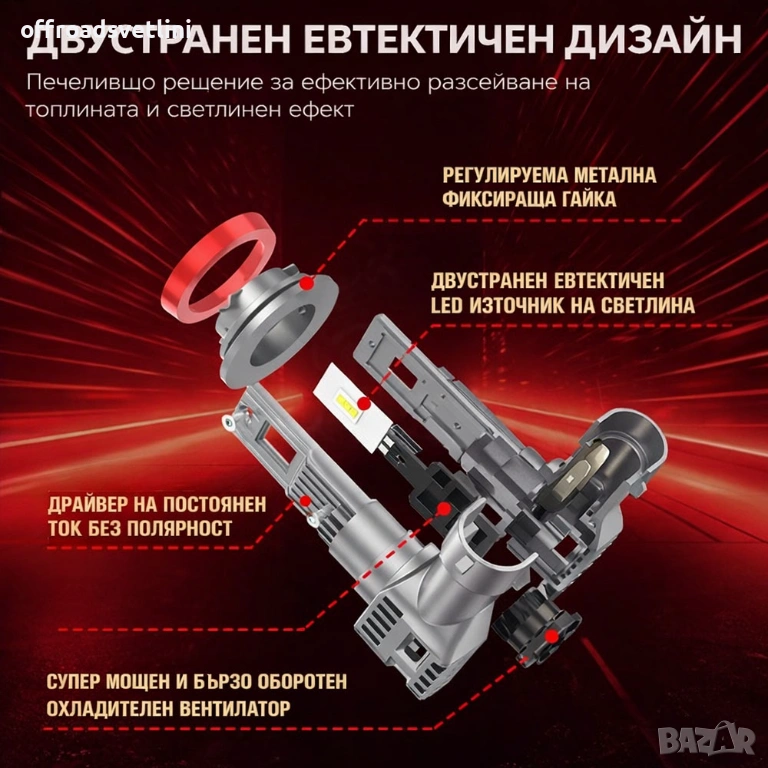 offroadsvetlini

ДВУСТРАНЕН ЕВТЕКТИЧЕН ДИЗАЙН

Печеливщо решение за ефективно разсейване на топлината и светлинен ефект

РЕГУЛИРУЕМА МЕТАЛНА ФИКСИРАЩА ГАЙКА

ДВУСТРАНЕН ЕВТЕКТИЧЕН LED ИЗТОЧНИК НА СВЕТЛИНА

ДРАЙВЕР НА ПОСТОЯНЕН ТОК БЕЗ ПОЛЯРНОСТ

СУПЕР МОЩЕН И БЪРЗО ОБОРОТЕН ОХЛАДИТЕЛЕН ВЕНТИЛАТОР

BAZAR