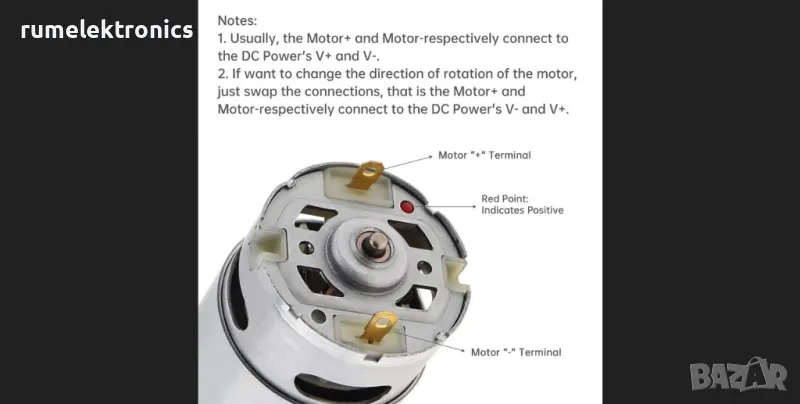 rumelektronics

Notes:
1. Usually, the Motor+ and Motor-respectively connect to the DC Power's V+ and V-.
2. If want to change the direction of rotation of the motor, just swap the connections, that is the Motor+ and Motor-respectively connect to the DC Power's V- and V+.

Motor "+" Terminal

Red Point: Indicates Positive

Motor "-" Terminal

BAZAR