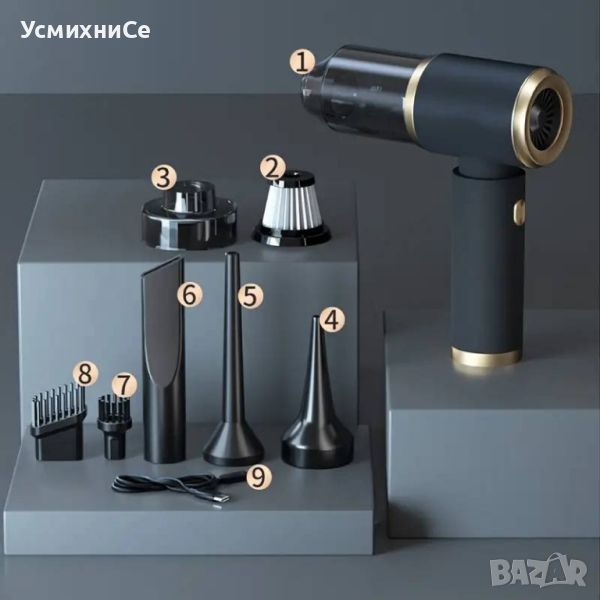 УсмихниСе

1
3
2
6
5
4
8
7
9

BAZAR