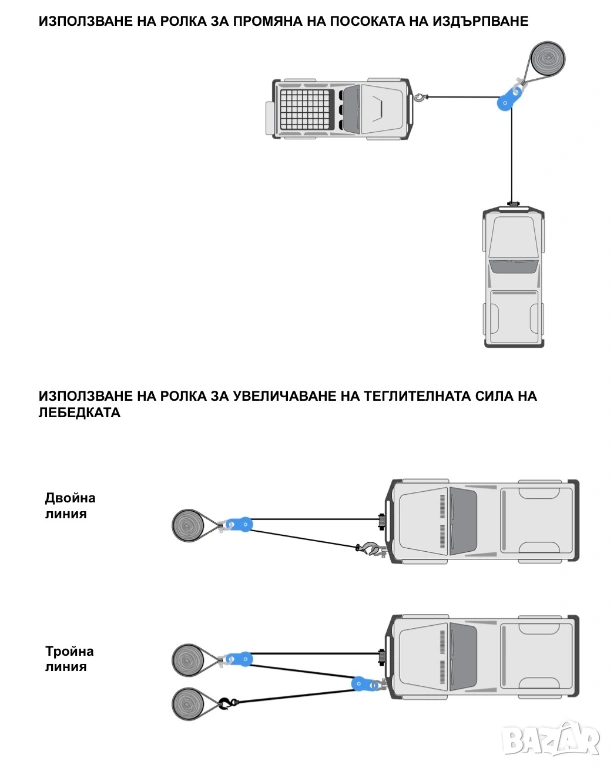 ИЗПОЛЗВАНЕ НА РОЛКА ЗА ПРОМЯНА НА ПОСОКАТА НА ИЗДЪРПВАНЕ

ИЗПОЛЗВАНЕ НА РОЛКА ЗА УВЕЛИЧАВАНЕ НА ТЕГЛИТЕЛНАТА СИЛА НА ЛЕБЕДКАТА

Двойна линия

Тройна линия

BAZAR