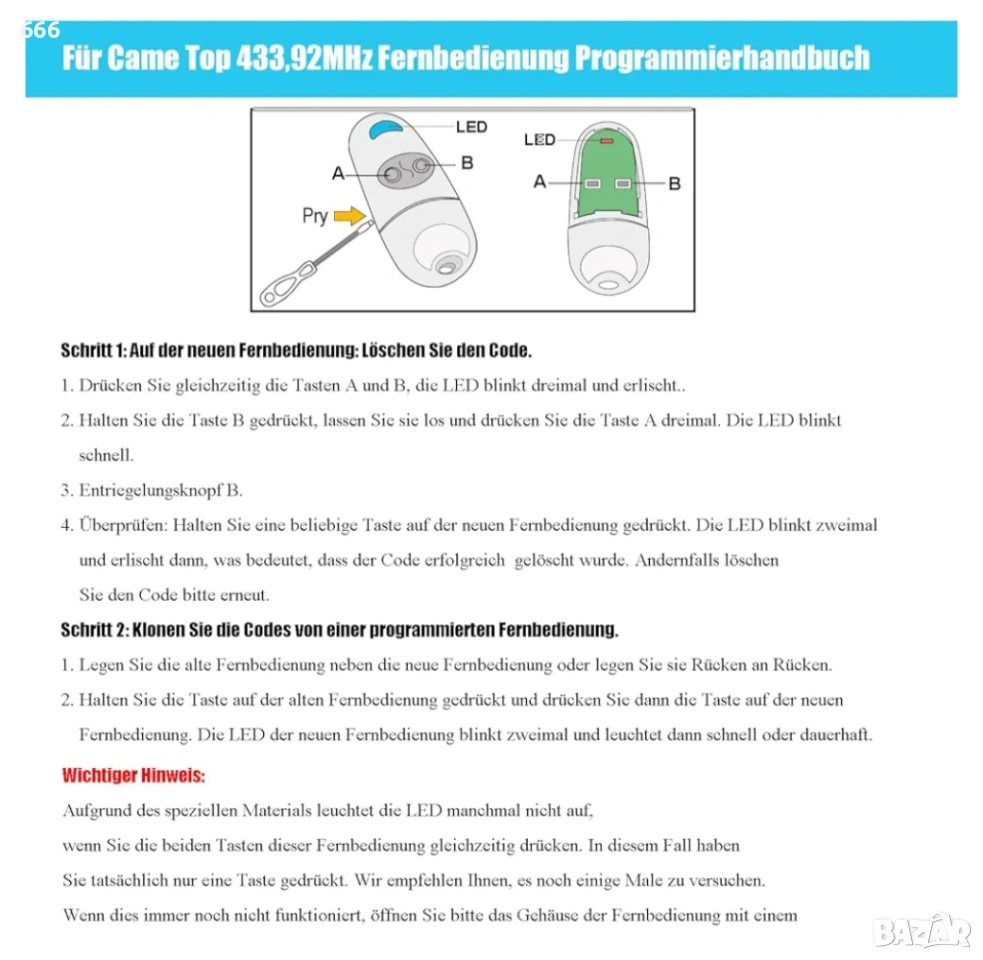 666

Für Came Top 433,92MHz Fernbedienung Programmierhandbuch

LED
A
B
Pry
LED
A
B

Schritt 1: Auf der neuen Fernbedienung: Löschen Sie den Code.

1. Drücken Sie gleichzeitig die Tasten A und B, die LED blinkt dreimal und erlischt..

2. Halten Sie die Taste B gedrückt, lassen Sie sie los und drücken Sie die Taste A dreimal. Die LED blinkt schnell.

3. Entriegelungsknopf B.

4. Überprüfen: Halten Sie eine beliebige Taste auf der neuen Fernbedienung gedrückt. Die LED blinkt zweimal und erlischt dann, was bedeutet, dass der Code erfolgreich gelöscht wurde. Andernfalls löschen Sie den Code bitte erneut.

Schritt 2: Klonen Sie die Codes von einer programmierten Fernbedienung.

1. Legen Sie die alte Fernbedienung neben die neue Fernbedienung oder legen Sie sie Rücken an Rücken.

2. Halten Sie die Taste auf der alten Fernbedienung gedrückt und drücken Sie dann die Taste auf der neuen Fernbedienung. Die LED der neuen Fernbedienung blinkt zweimal und leuchtet dann schnell oder dauerhaft.

Wichtiger Hinweis:

Aufgrund des speziellen Materials leuchtet die LED manchmal nicht auf, wenn Sie die beiden Tasten dieser Fernbedienung gleichzeitig drücken. In diesem Fall haben Sie tatsächlich nur eine Taste gedrückt. Wir empfehlen Ihnen, es noch einige Male zu versuchen. Wenn dies immer noch nicht funktioniert, öffnen Sie bitte das Gehäuse der Fernbedienung mit einem

BAZAR