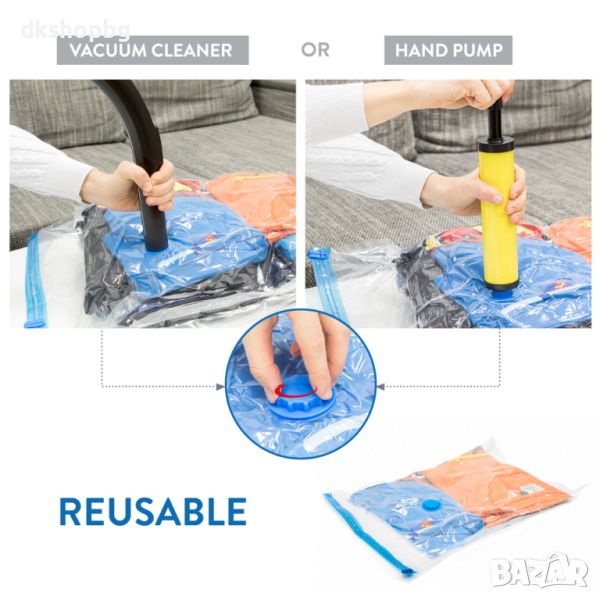 dkshopbg

VACUUM CLEANER

OR

HAND PUMP

REUSABLE

BAZAR