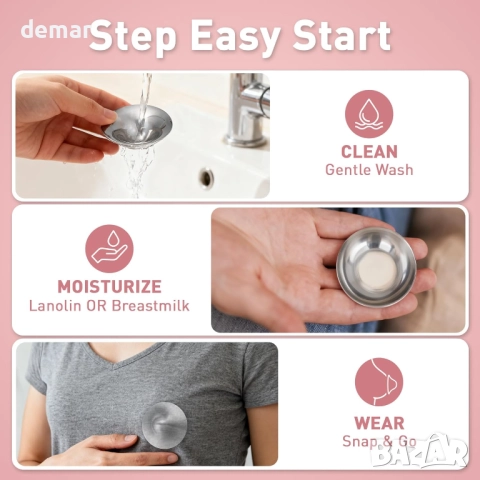 demar Step Easy Start

CLEAN
Gentle Wash

MOISTURIZE
Lanolin OR Breastmilk

WEAR
Snap & Go

BAZAR