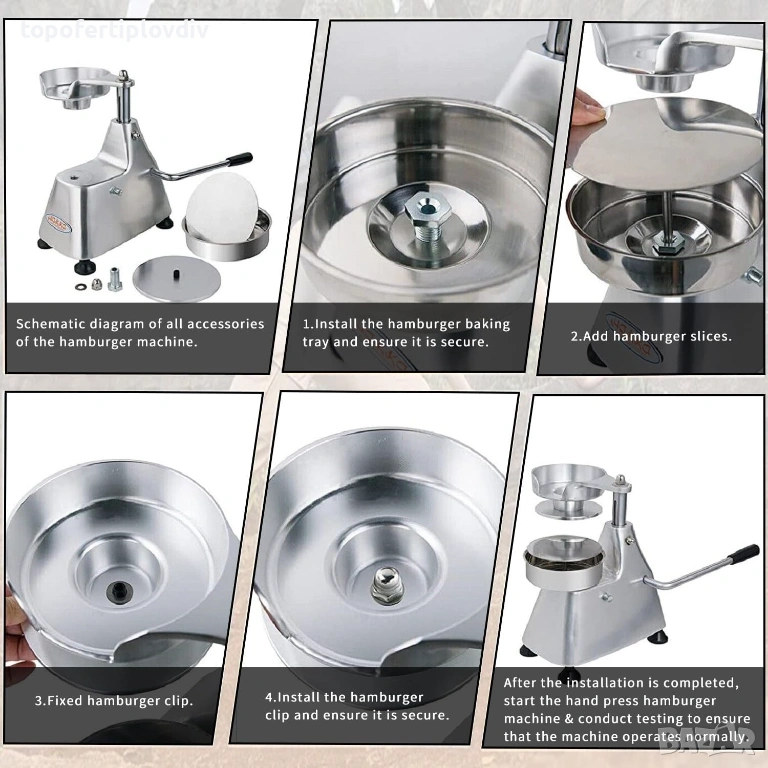 topofertiplovdiv

Schematic diagram of all accessories of the hamburger machine.

1.Install the hamburger baking tray and ensure it is secure.

2.Add hamburger slices.

3.Fixed hamburger clip.

4.Install the hamburger clip and ensure it is secure.

After the installation is completed, start the hand press hamburger machine & conduct testing to ensure that the machine operates normally.

BAZAR